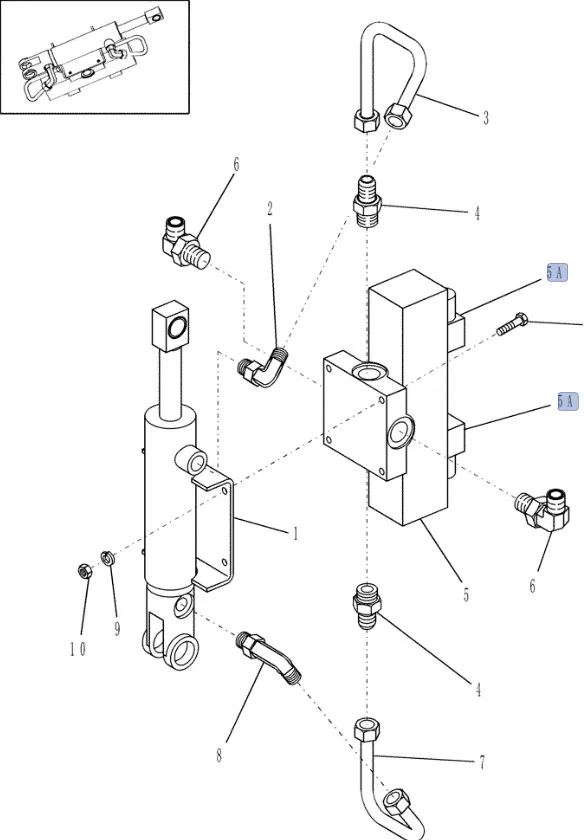 3
6
2
4
5 A
5 A
1
6
5
10
9
4
8
7